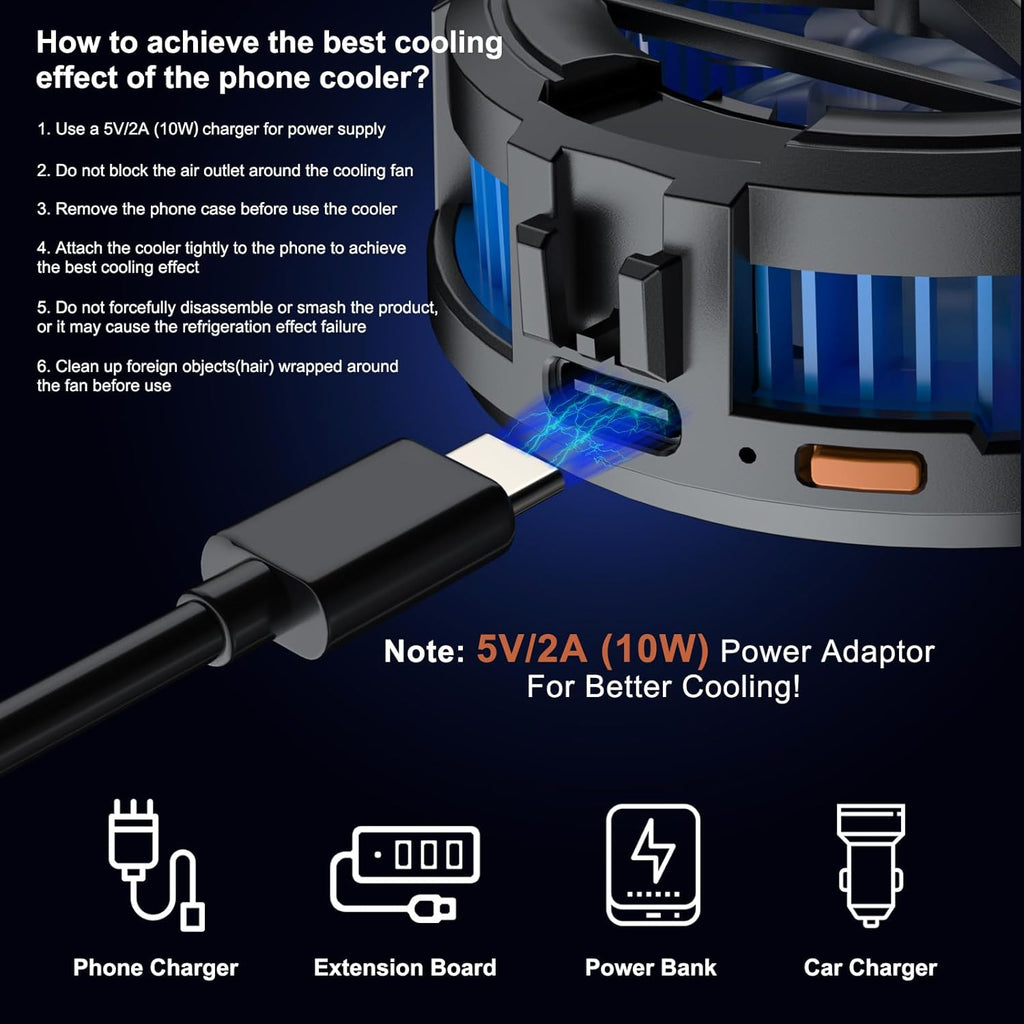 How to achieve the best cooling effect of the phone cooler?

1. Use a 5V/2A (10W) charger for power supply

2. Do not block the air outlet around the cooling fan

3. Remove the phone case before use the cooler

4. Attach the cooler tightly to the phone to achieve the best cooling effect

5. Do not forcefully disassemble or smash the product, or it may cause the refrigeration effect failure

6. Clean up foreign objects(hair) wrapped around the fan before use

Note: 5V/2A (10W) Power Adaptor For Better Cooling!

Phone Charger

Extension Board

Power Bank

Car Charger